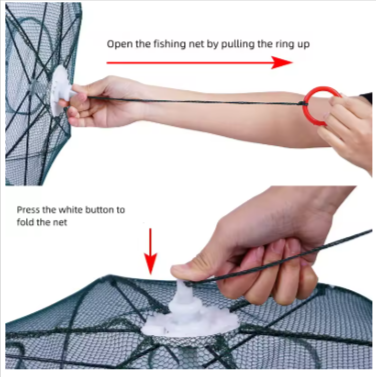 Open the fishing net by pulling the ring up

Press the white button to fold the net