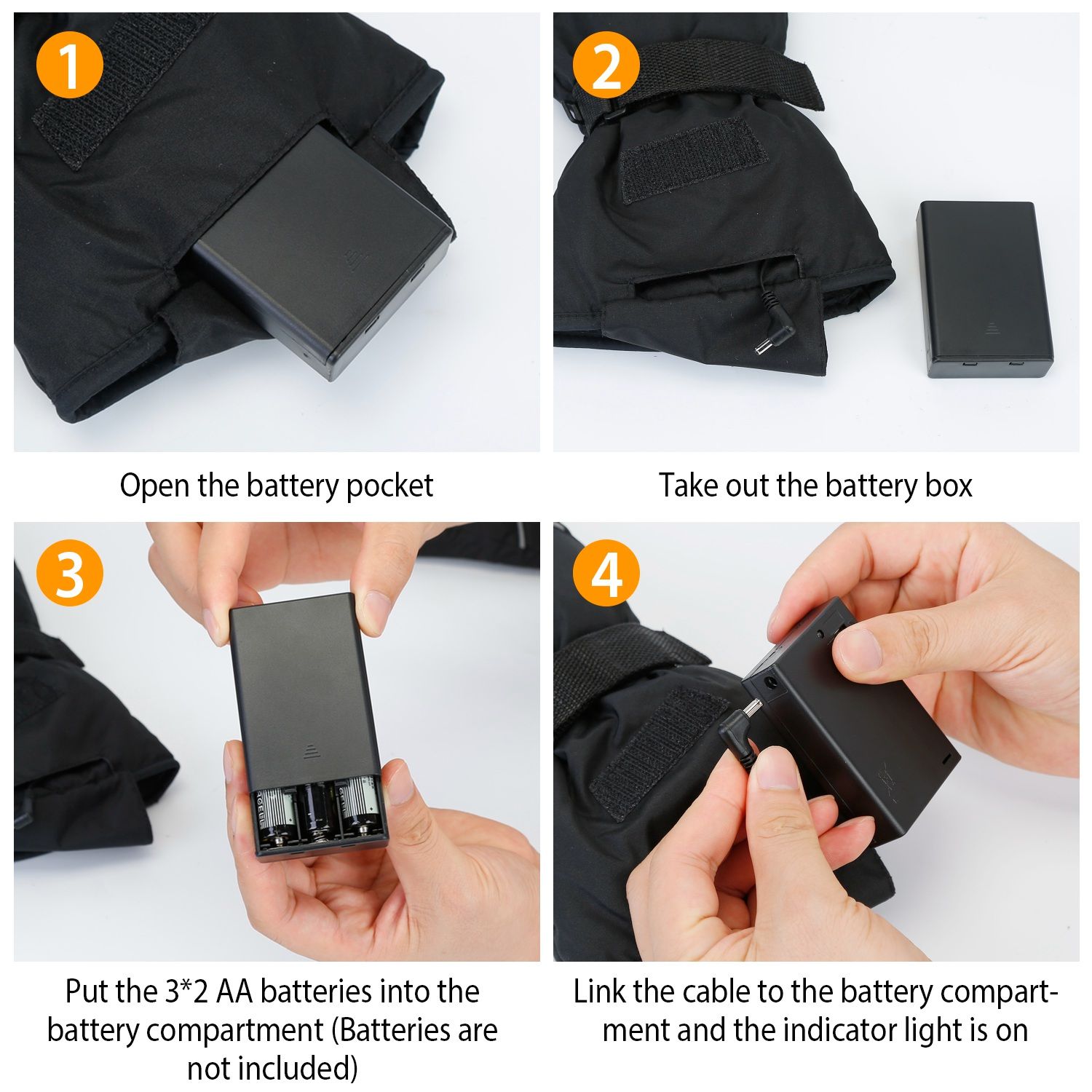 1

Open the battery pocket

2

Take out the battery box

3

Put the 3*2 AA batteries into the battery compartment (Batteries are not included)

4

Link the cable to the battery compartment and the indicator light is on